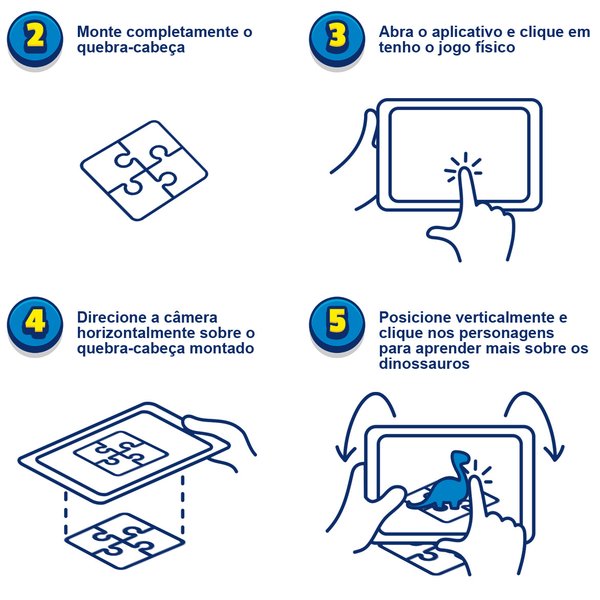 2 Monte completamente o quebra-cabeça

3 Abra o aplicativo e clique em tenho o jogo físico

4 Direcione a câmera horizontalmente sobre o quebra-cabeça montado

5 Posicione verticalmente e clique nos personagens para aprender mais sobre os dinossauros